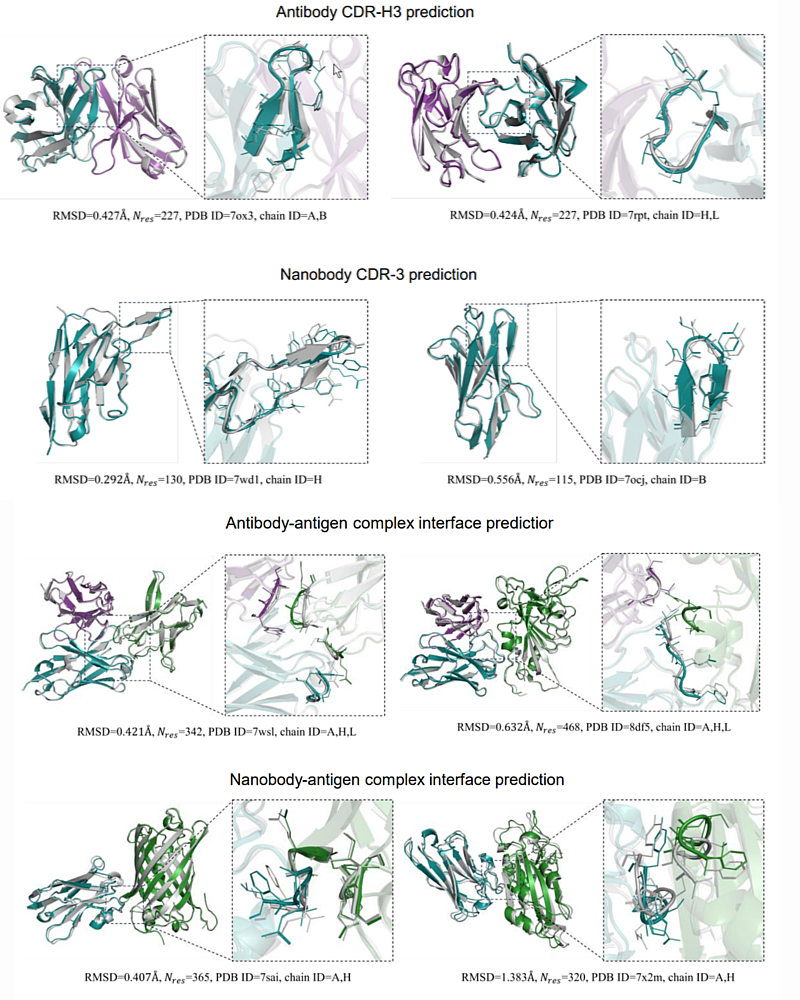 Antibody CDR-H3 prediction

RMSD=0.427Å, $N_{res}$=227, PDB ID=7ox3, chain ID=A,B

RMSD=0.424Å, $N_{res}$=227, PDB ID=7rpt, chain ID=H,L

Nanobody CDR-3 prediction

RMSD=0.292Å, $N_{res}$=130, PDB ID=7wd1, chain ID=H

RMSD=0.556Å, $N_{res}$=115, PDB ID=7ocj, chain ID=B

Antibody-antigen complex interface predictior

RMSD=0.421Å, $N_{res}$=342, PDB ID=7wsl, chain ID=A,H,L

RMSD=0.632Å, $N_{res}$=468, PDB ID=8df5, chain ID=A,H,L

Nanobody-antigen complex interface prediction

RMSD=0.407Å, $N_{res}$=365, PDB ID=7sai, chain ID=A,H

RMSD=1.383Å, $N_{res}$=320, PDB ID=7x2m, chain ID=A,H